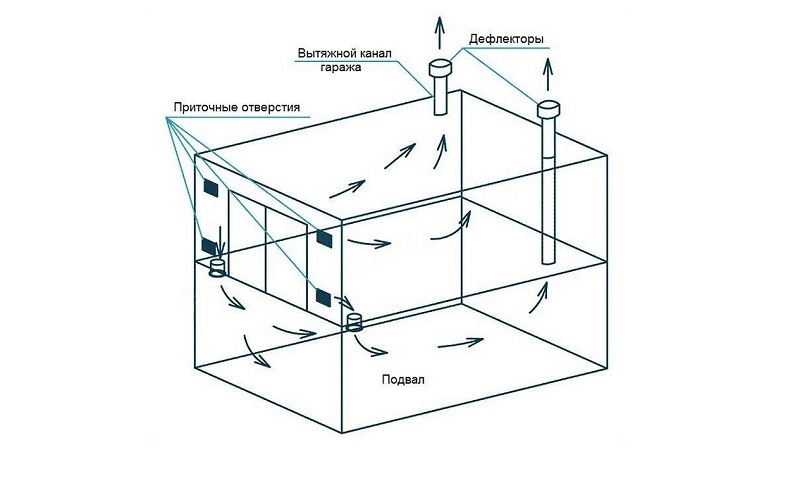 Вытяжной канал гаража

Дефлекторы

Приточные отверстия

Подвал